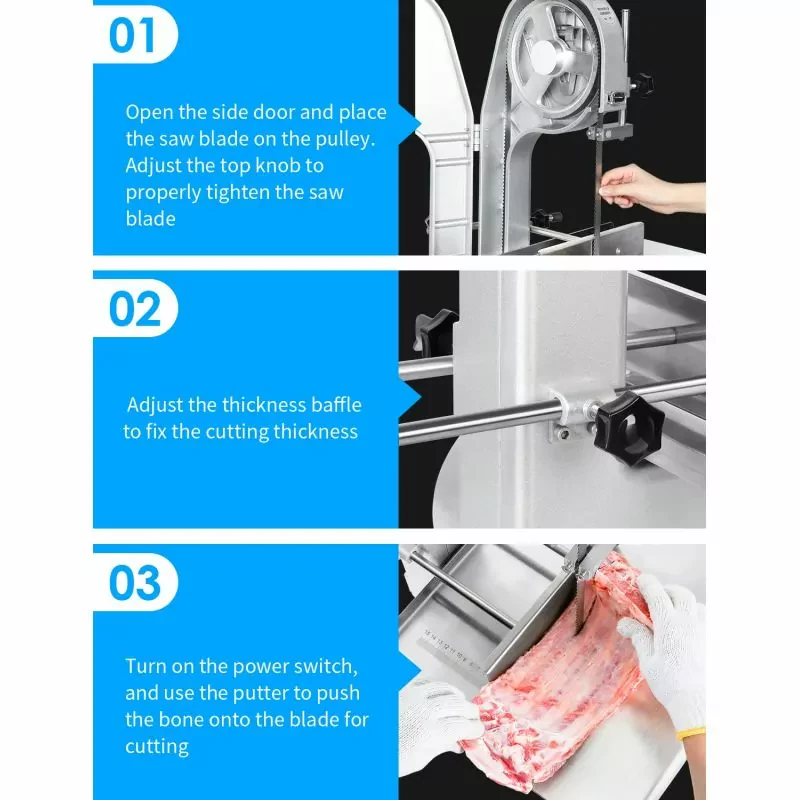 01

Open the side door and place the saw blade on the pulley. Adjust the top knob to properly tighten the saw blade

02

Adjust the thickness baffle to fix the cutting thickness

03

Turn on the power switch, and use the putter to push the bone onto the blade for cutting