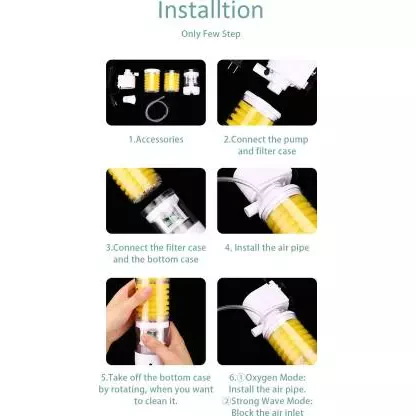 Installtion

Only Few Step

1.Accessories

2.Connect the pump and filter case

3.Connect the filter case and the bottom case

4. Install the air pipe

5.Take off the bottom case by rotating, when you want to clean it.

6.①Oxygen Mode: Install the air pipe.
②Strong Wave Mode: Block the air inlet