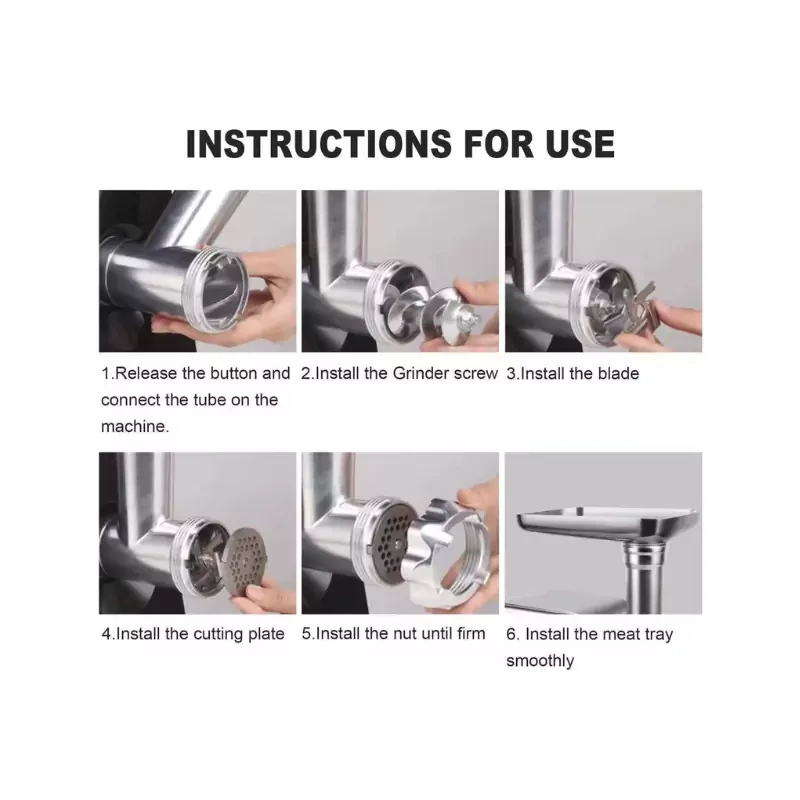 INSTRUCTIONS FOR USE

1.Release the button and connect the tube on the machine.

2.Install the Grinder screw

3.Install the blade

4.Install the cutting plate

5.Install the nut until firm

6. Install the meat tray smoothly